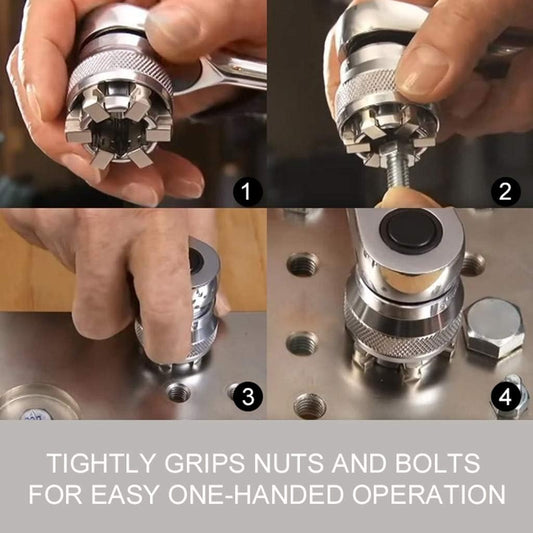 1

2

3

4

TIGHTLY GRIPS NUTS AND BOLTS FOR EASY ONE-HANDED OPERATION