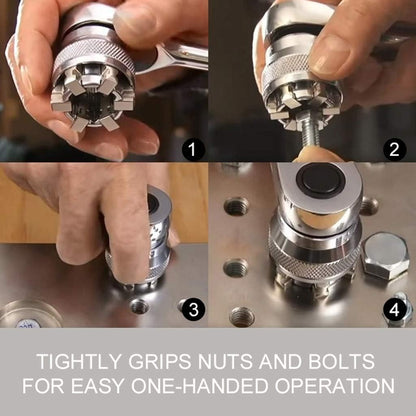 1

2

3

4

TIGHTLY GRIPS NUTS AND BOLTS FOR EASY ONE-HANDED OPERATION